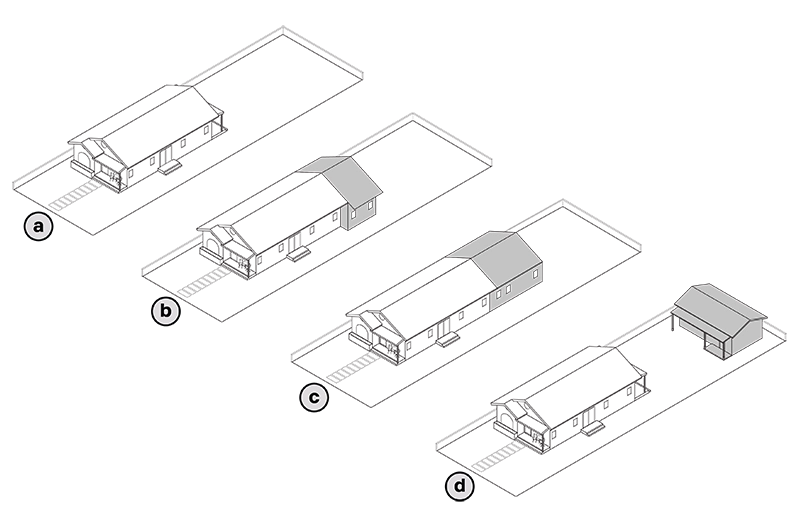 a

b

c

d